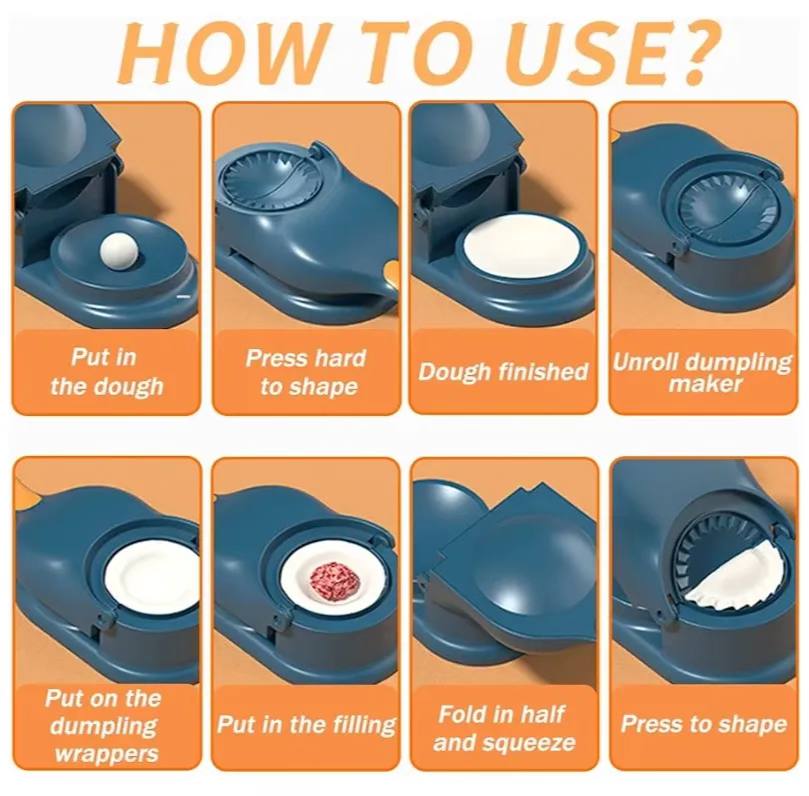 HOW TO USE?

Put in the dough

Press hard to shape

Dough finished

Unroll dumpling maker

Put on the dumpling wrappers

Put in the filling

Fold in half and squeeze

Press to shape